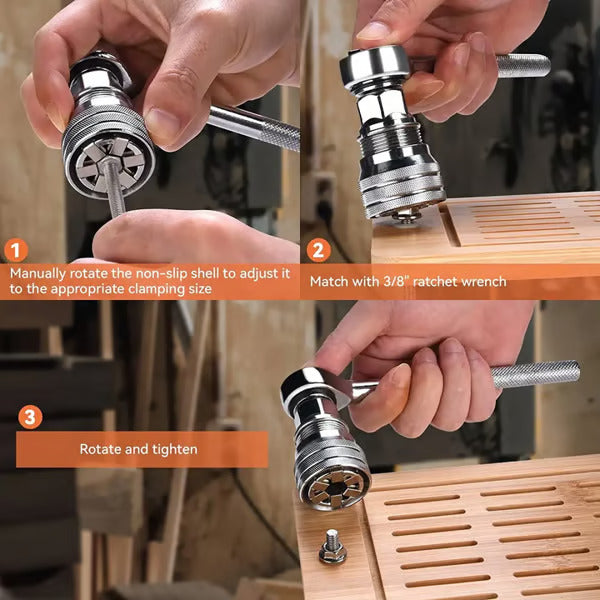 1

Manually rotate the non-slip shell to adjust it to the appropriate clamping size

2

Match with 3/8" ratchet wrench

3

Rotate and tighten